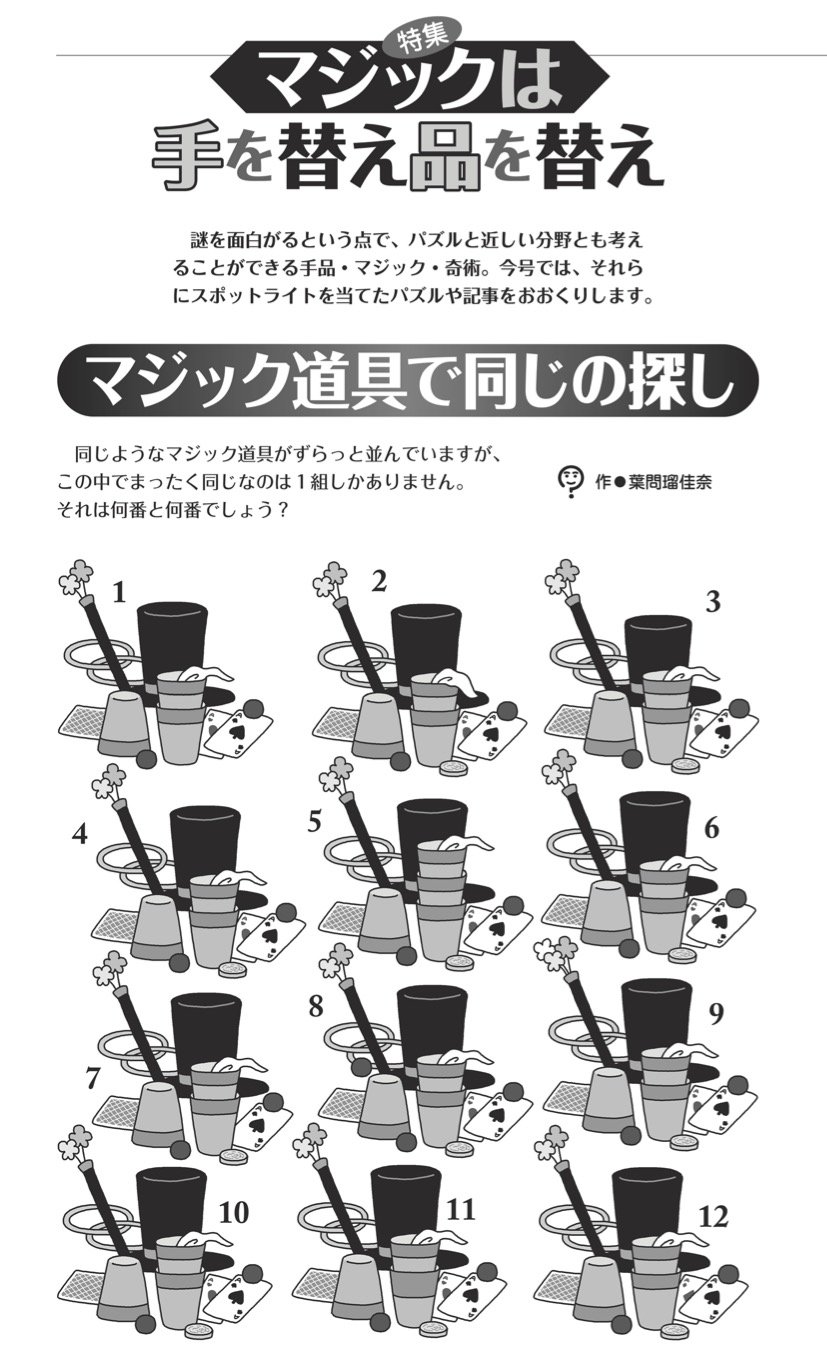 特集
マジックは
手を替え品を替え

謎を面白がるという点で、パズルと近しい分野とも考えることができる手品・マジック・奇術。今号では、それらにスポットライトを当てたパズルや記事をおおくりします。

マジック道具で同じの探し

同じようなマジック道具がずらっと並んでいますが、この中でまったく同じなのは１組しかありません。それは何番と何番でしょう？

作●葉問瑠佳奈

1
2
3
4
5
6
7
8
9
10
11
12